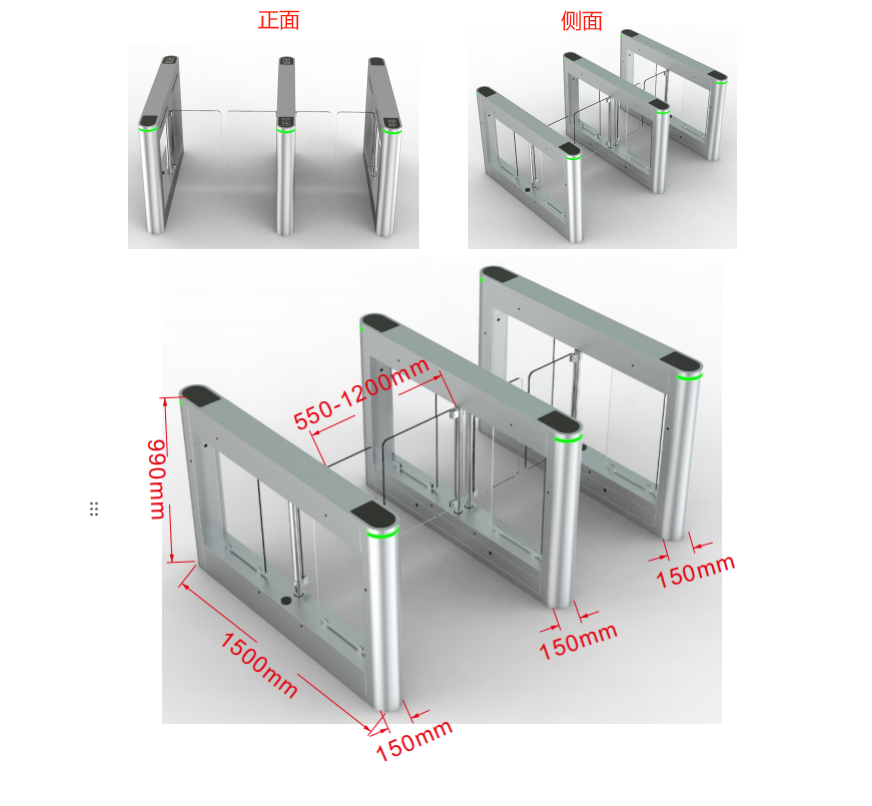 正面

侧面

550-1200mm

990mm

1500mm

150mm

150mm

150mm